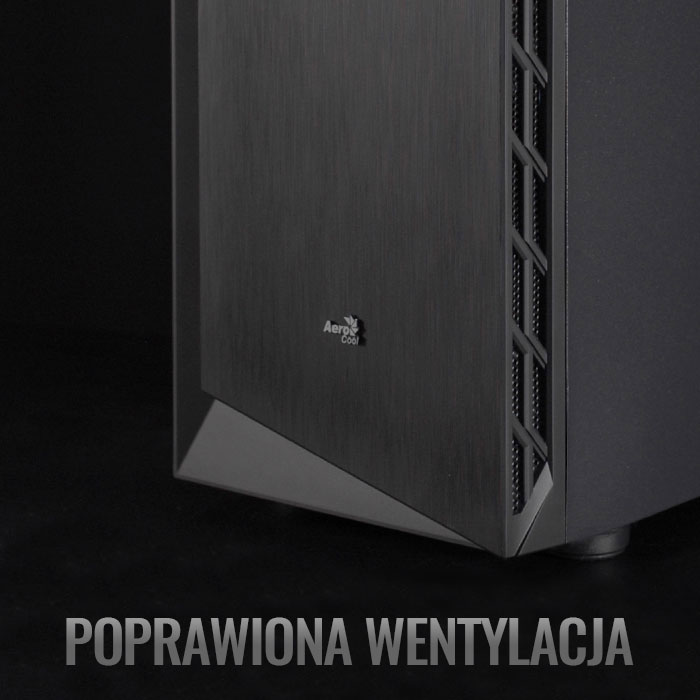 Aero Cool

POPRAWIONA WENTYLACJA