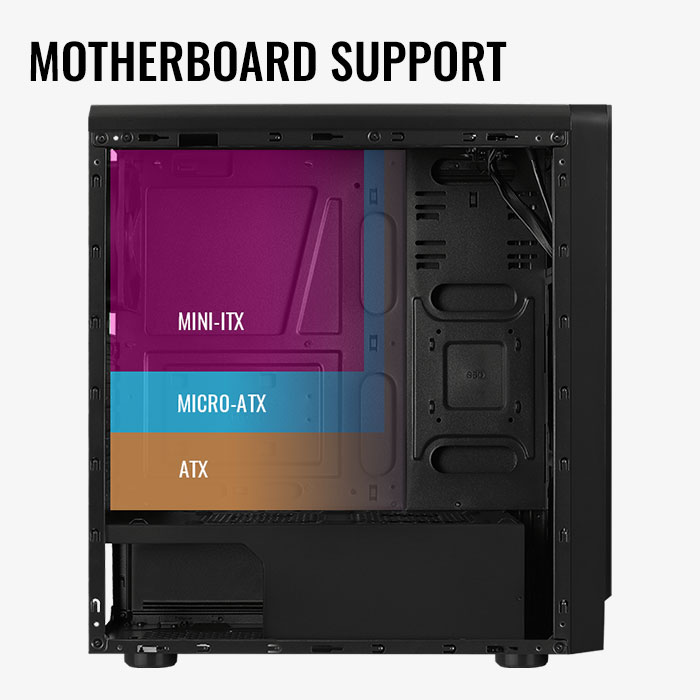 MOTHERBOARD SUPPORT

MINI-ITX

MICRO-ATX

ATX