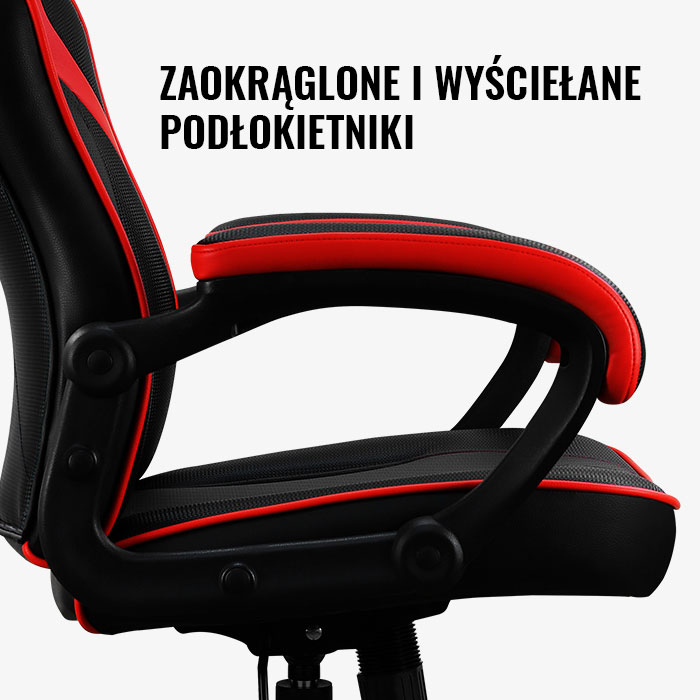 ZAOKRĄGLONE I WYŚCIEŁANE PODŁOKIETNIKI