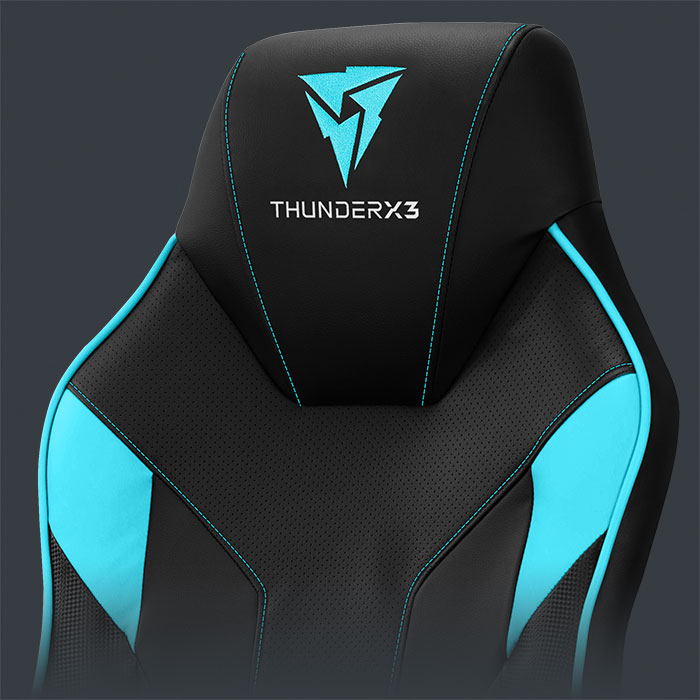 THUNDERX3