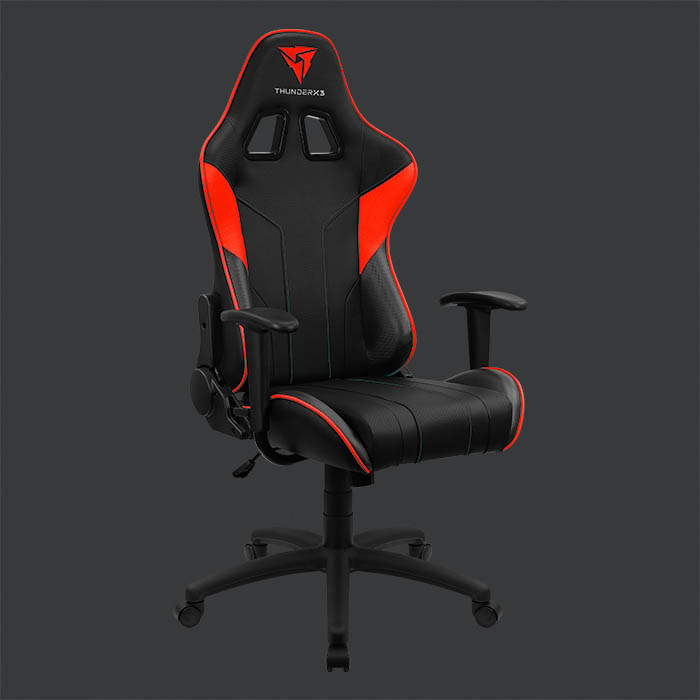 THUNDERX3