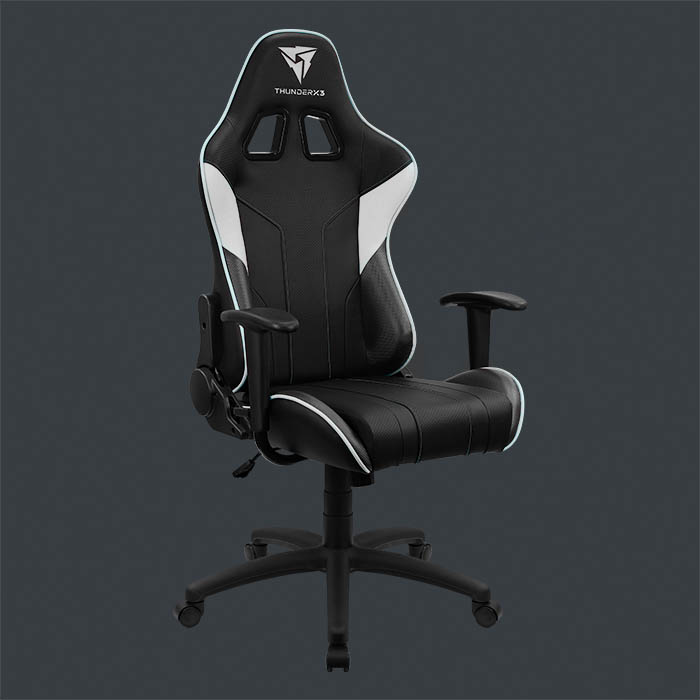 THUNDERX3