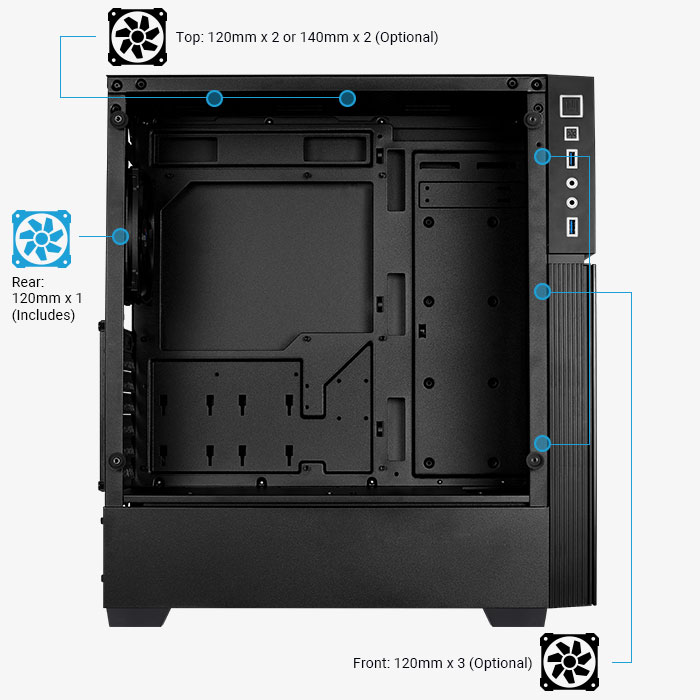 Top: 120mm x 2 or 140mm x 2 (Optional)

Rear:
120mm x 1
(Includes)

Front: 120mm x 3 (Optional)