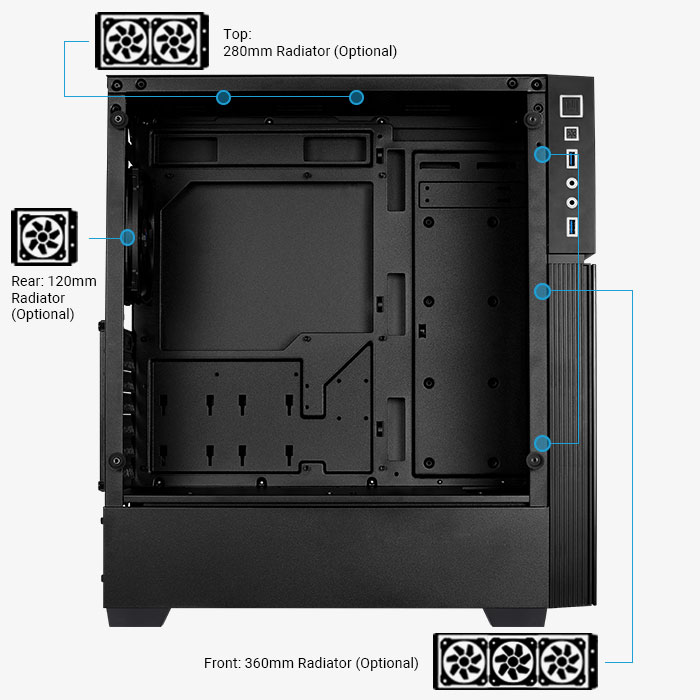 Top:
280mm Radiator (Optional)

Rear: 120mm
Radiator
(Optional)

Front: 360mm Radiator (Optional)