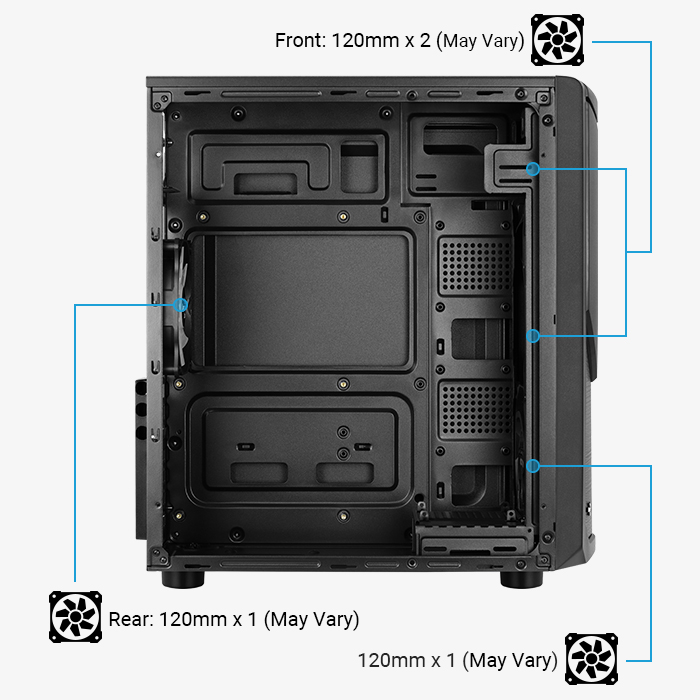 Front: 120mm x 2 (May Vary)

Rear: 120mm x 1 (May Vary)

120mm x 1 (May Vary)