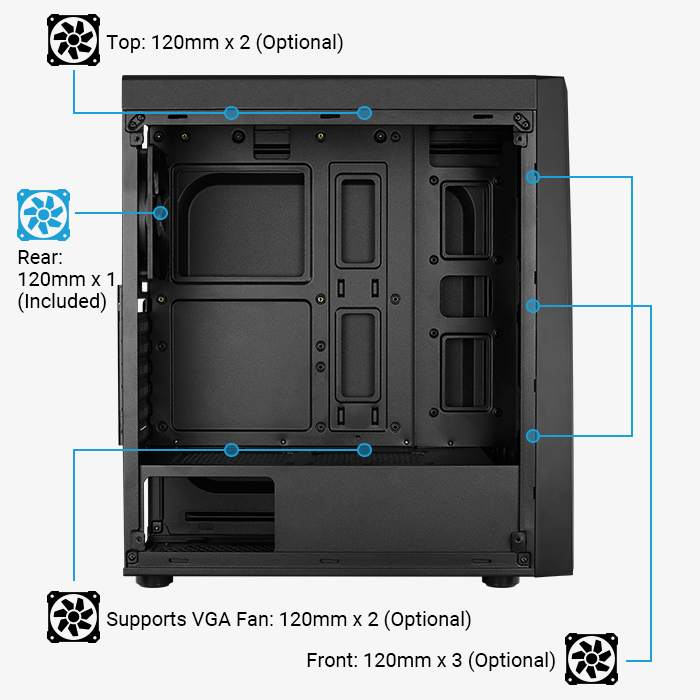 Top: 120mm x 2 (Optional)

Rear:
120mm x 1
(Included)

Supports VGA Fan: 120mm x 2 (Optional)

Front: 120mm x 3 (Optional)