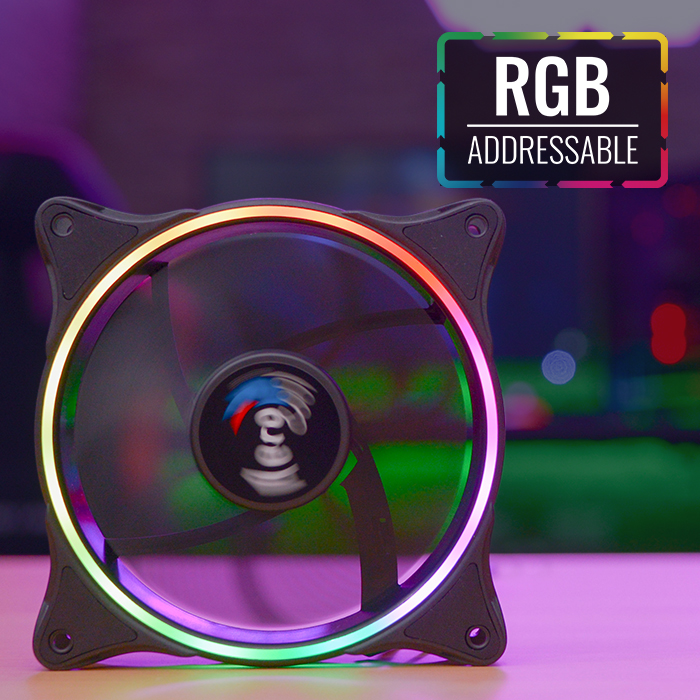 RGB
ADDRESSABLE