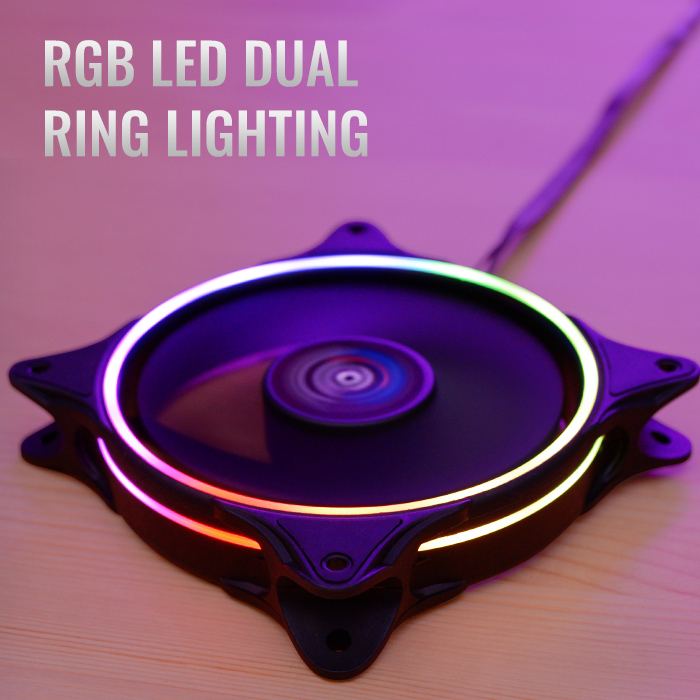 RGB LED DUAL
RING LIGHTING