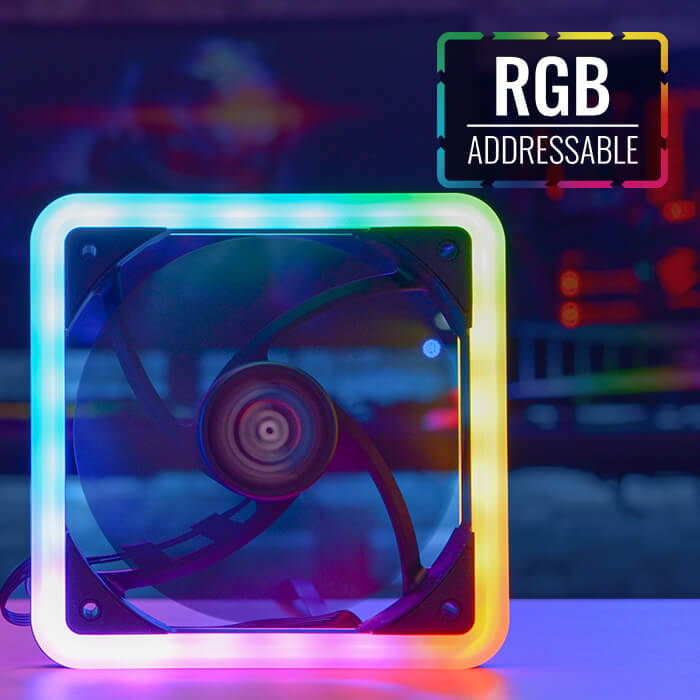 RGB
ADDRESSABLE