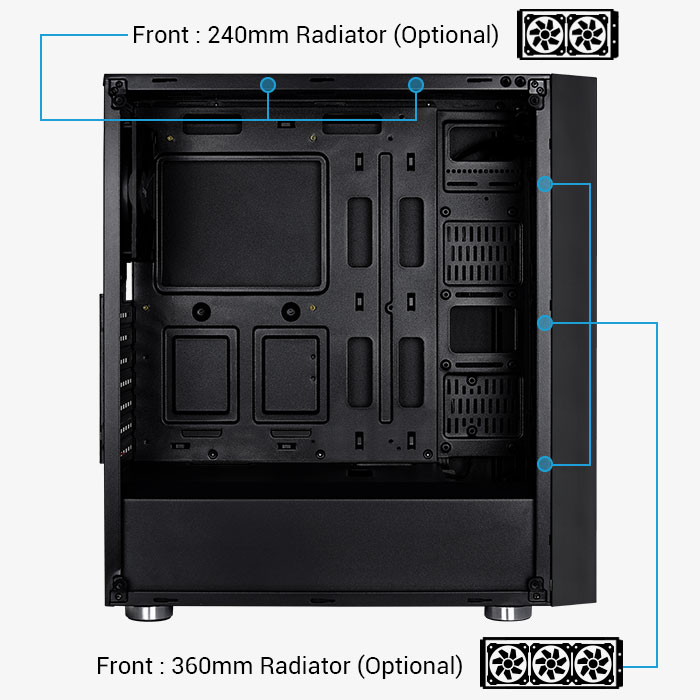 Front : 240mm Radiator (Optional)

Front : 360mm Radiator (Optional)