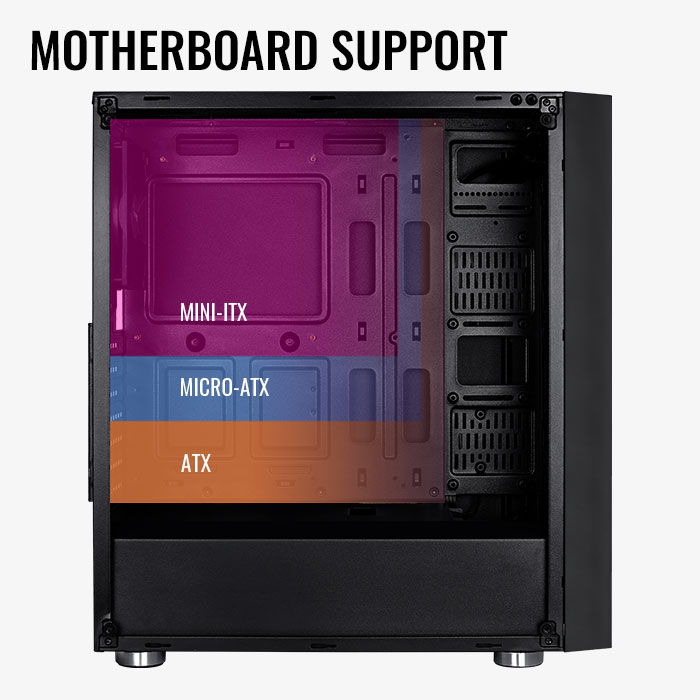 MOTHERBOARD SUPPORT

MINI-ITX

MICRO-ATX

ATX