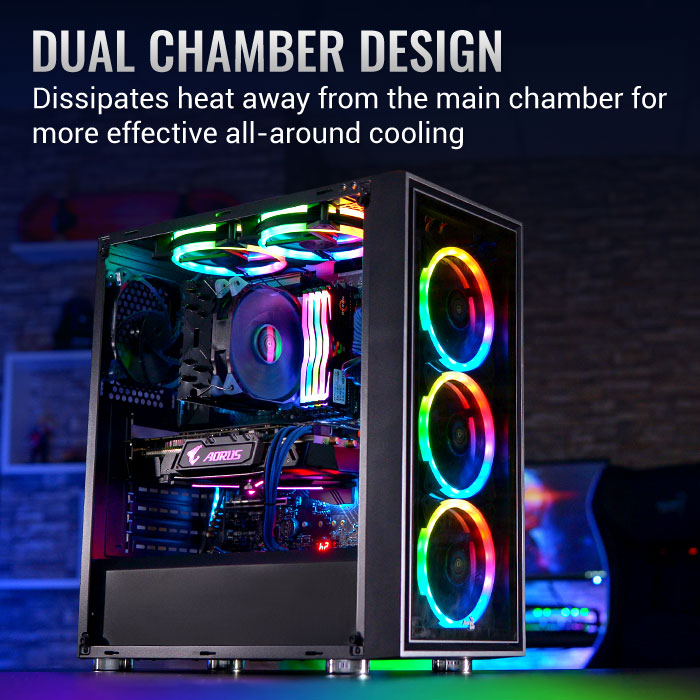 DUAL CHAMBER DESIGN
Dissipates heat away from the main chamber for more effective all-around cooling

AORUS