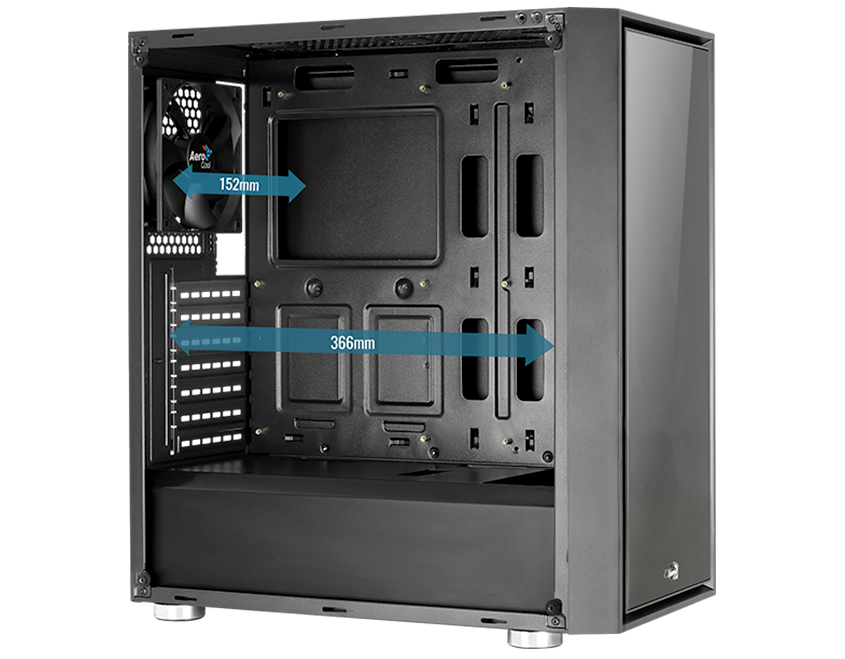 Aero Cool

152mm

366mm