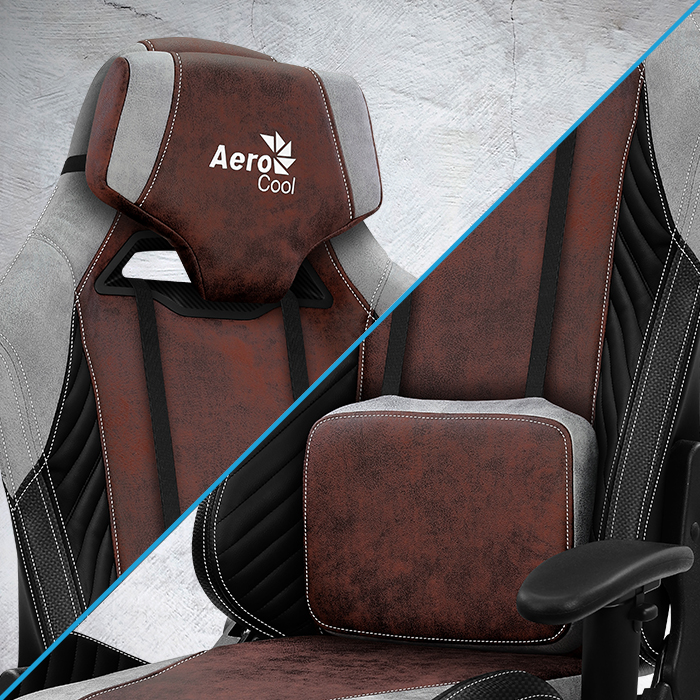 Aero Cool