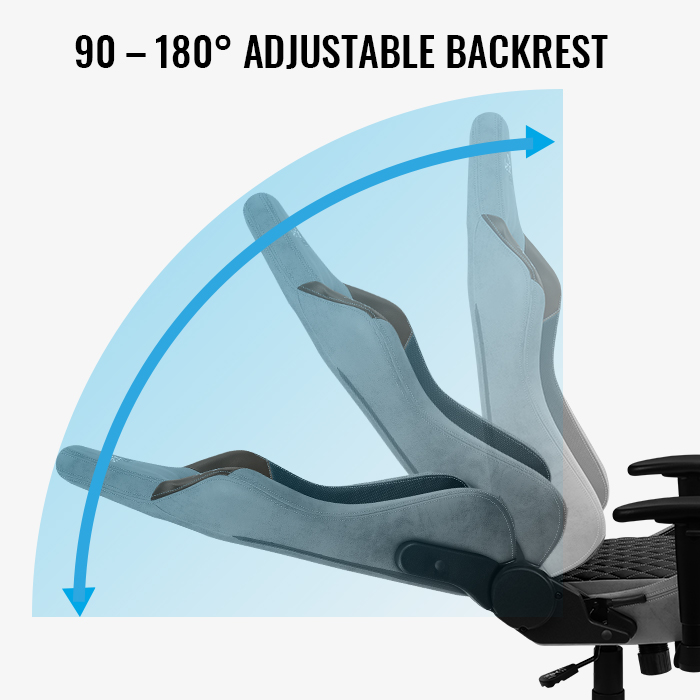 90 – 180° ADJUSTABLE BACKREST