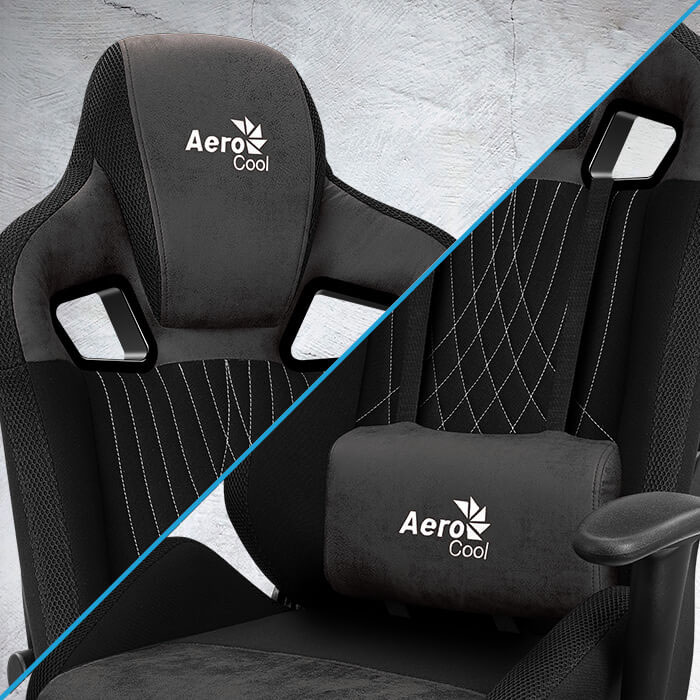 Aero
Cool

Aero
Cool