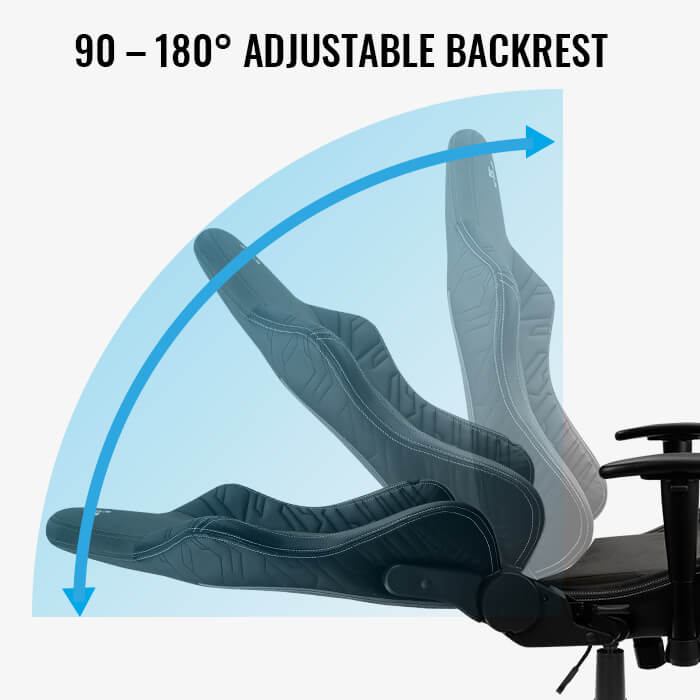 90 – 180° ADJUSTABLE BACKREST