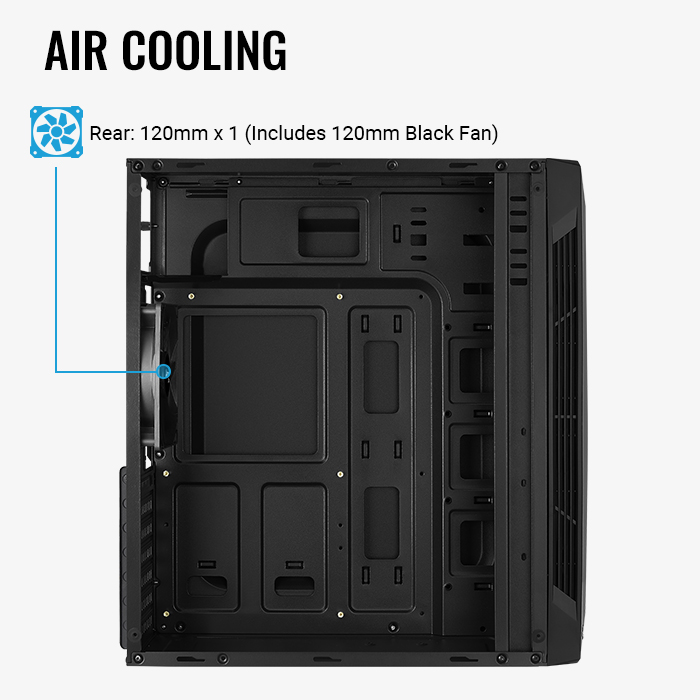 AIR COOLING

Rear: 120mm x 1 (Includes 120mm Black Fan)