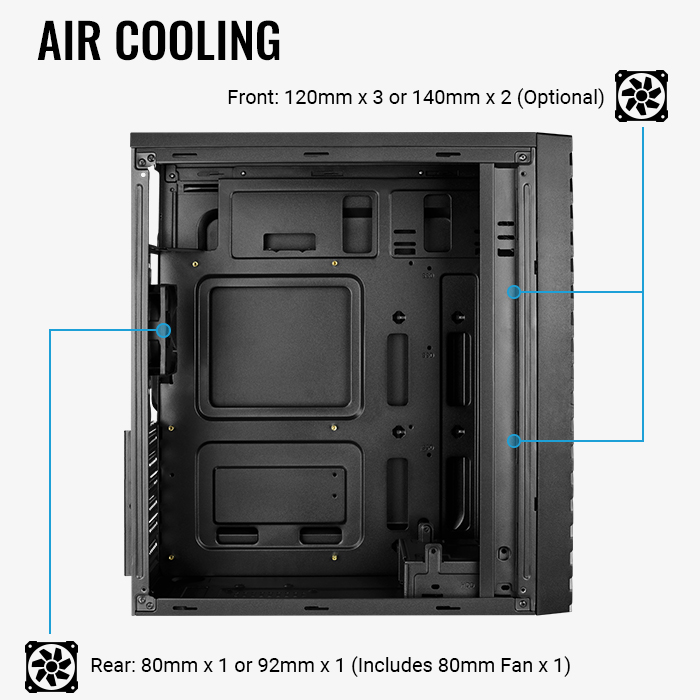 AIR COOLING

Front: 120mm x 3 or 140mm x 2 (Optional)

Rear: 80mm x 1 or 92mm x 1 (Includes 80mm Fan x 1)