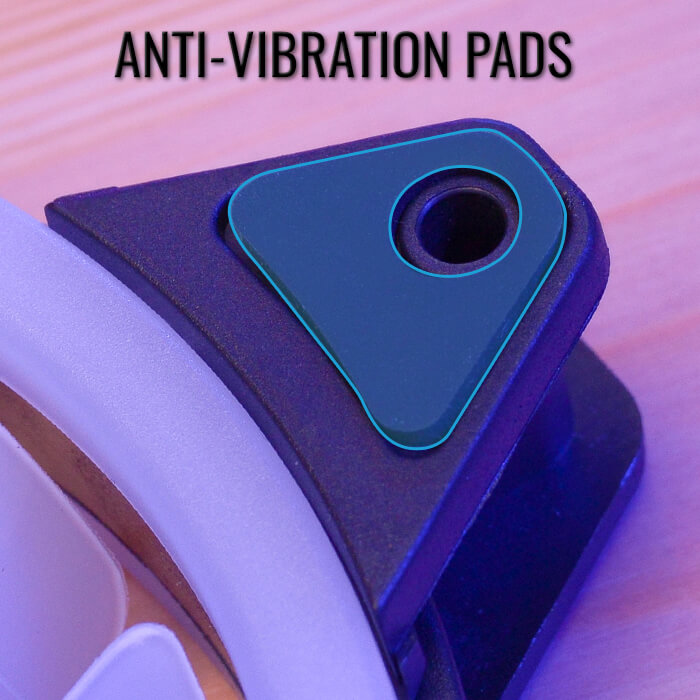 ANTI-VIBRATION PADS