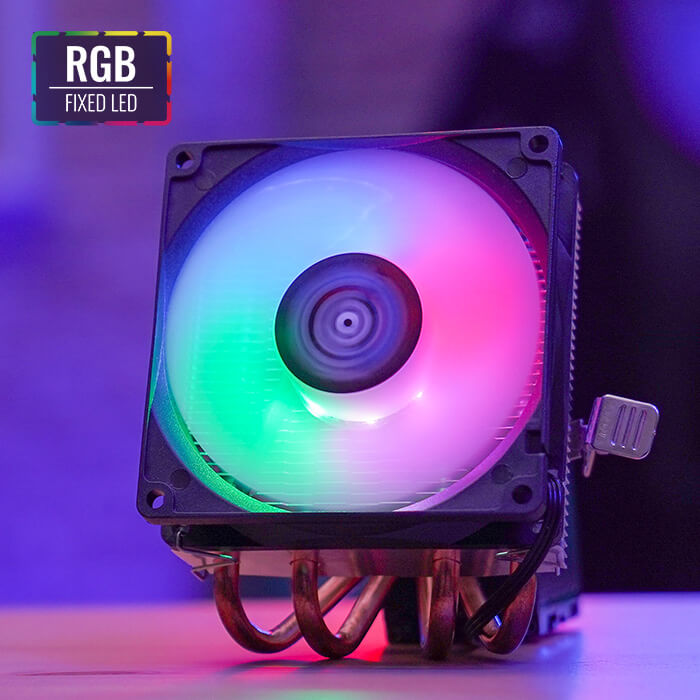 RGB
FIXED LED