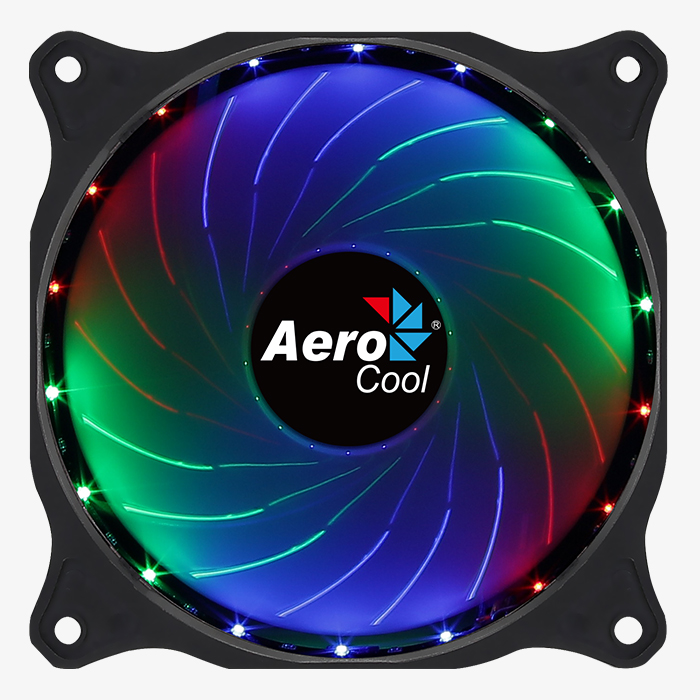 Aero®
Cool