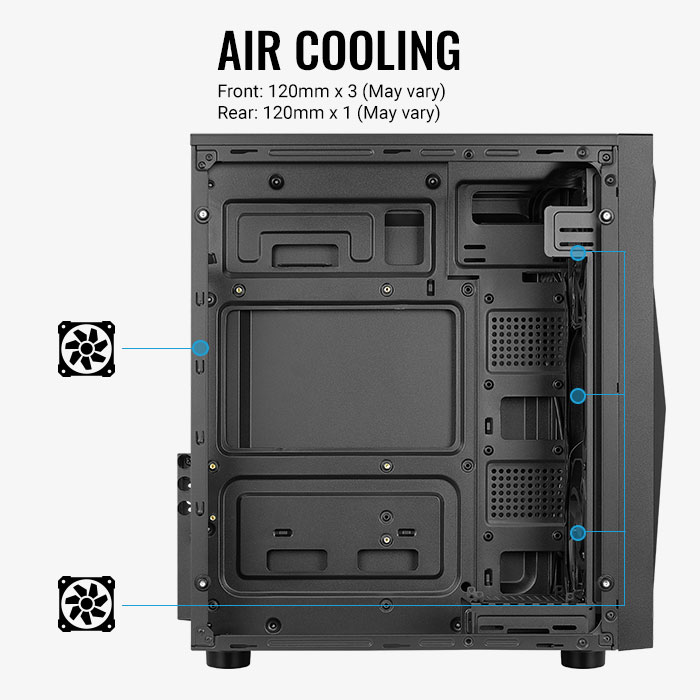 AIR COOLING
Front: 120mm x 3 (May vary)
Rear: 120mm x 1 (May vary)