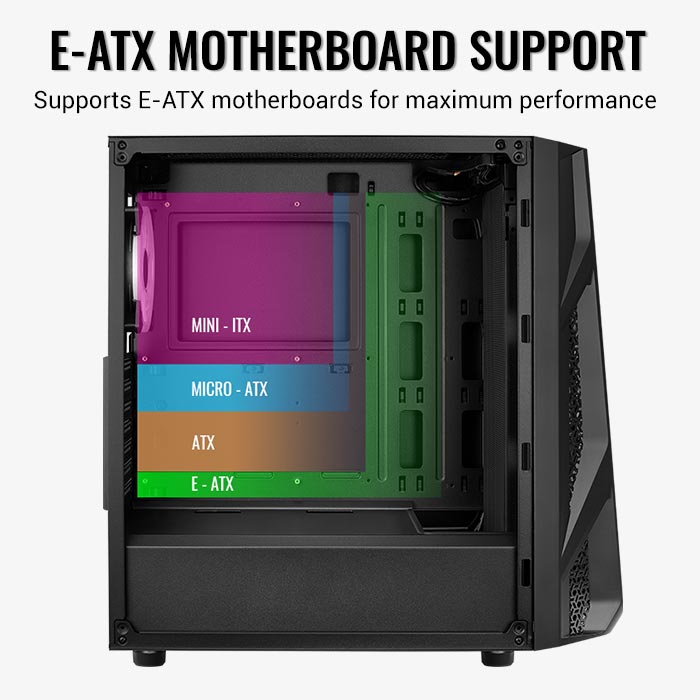 E-ATX MOTHERBOARD SUPPORT

Supports E-ATX motherboards for maximum performance

MINI - ITX

MICRO - ATX

ATX

E - ATX