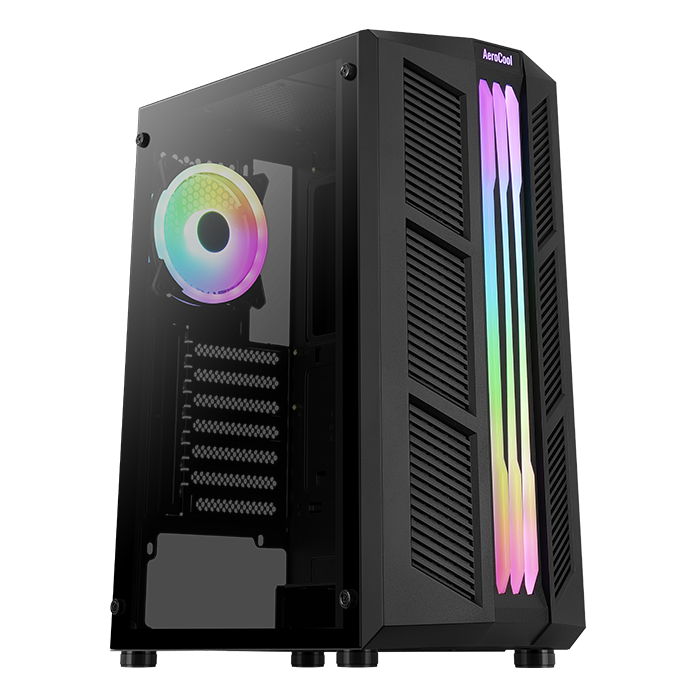 AeroCool