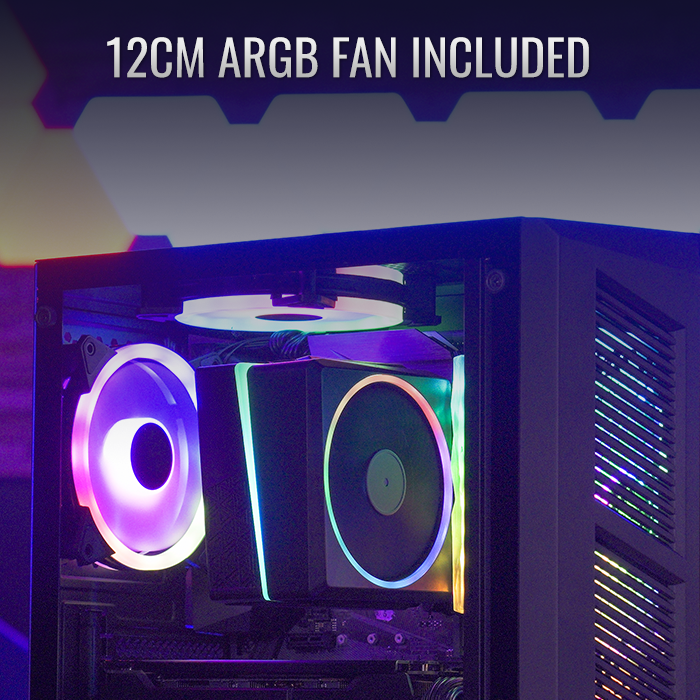 12CM ARGB FAN INCLUDED