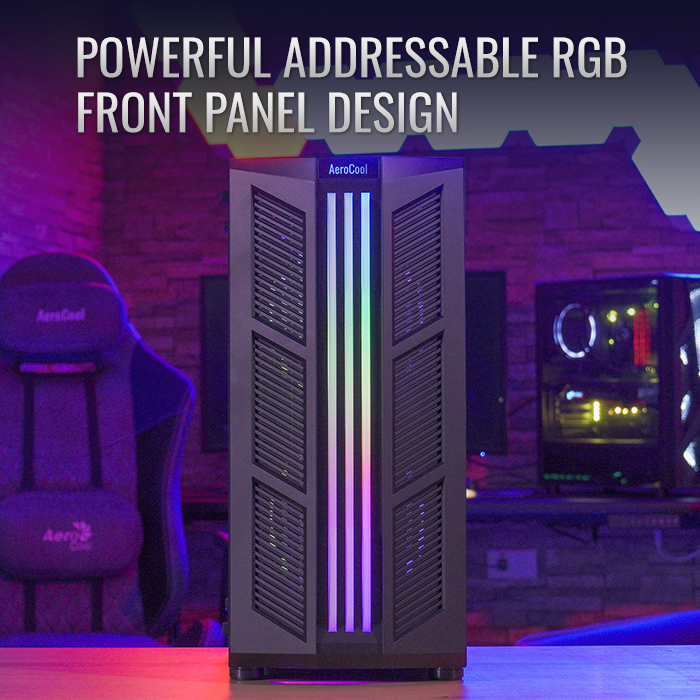 POWERFUL ADDRESSABLE RGB FRONT PANEL DESIGN

AeroCool

AeroCool

Aero Cool