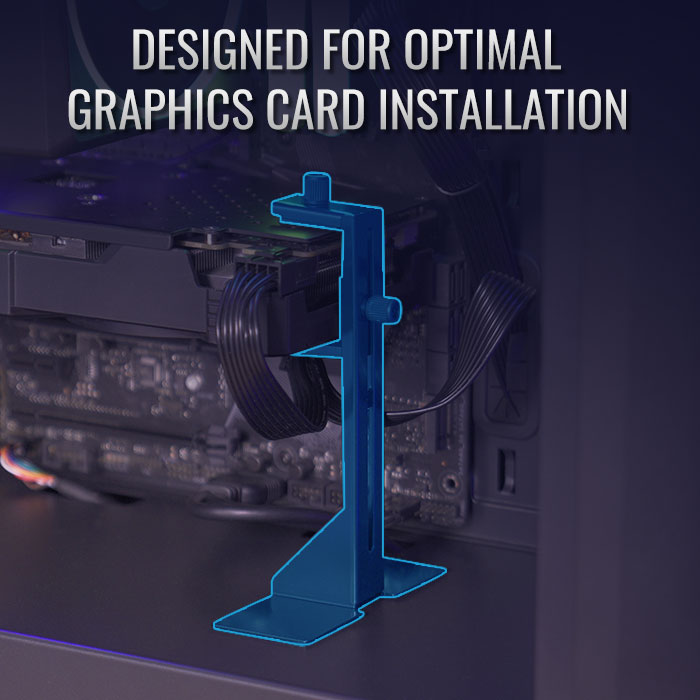 DESIGNED FOR OPTIMAL GRAPHICS CARD INSTALLATION