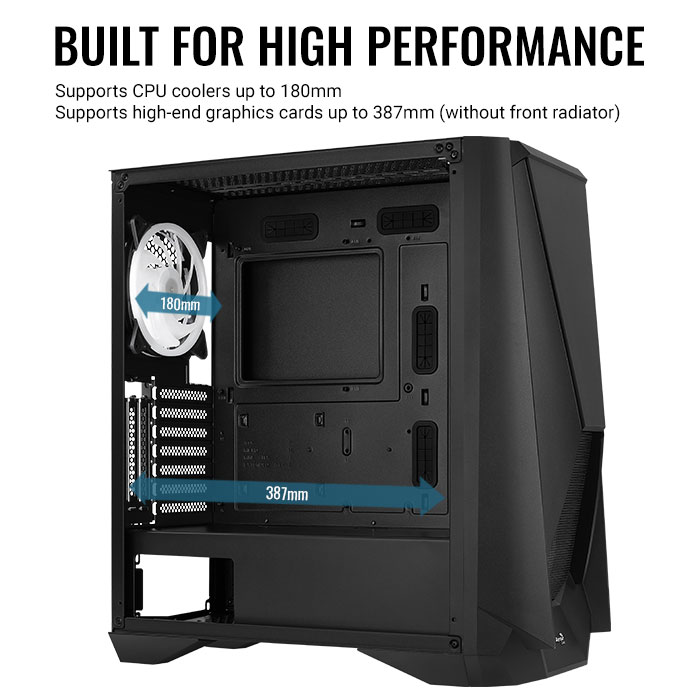 BUILT FOR HIGH PERFORMANCE

Supports CPU coolers up to 180mm
Supports high-end graphics cards up to 387mm (without front radiator)

180mm

387mm