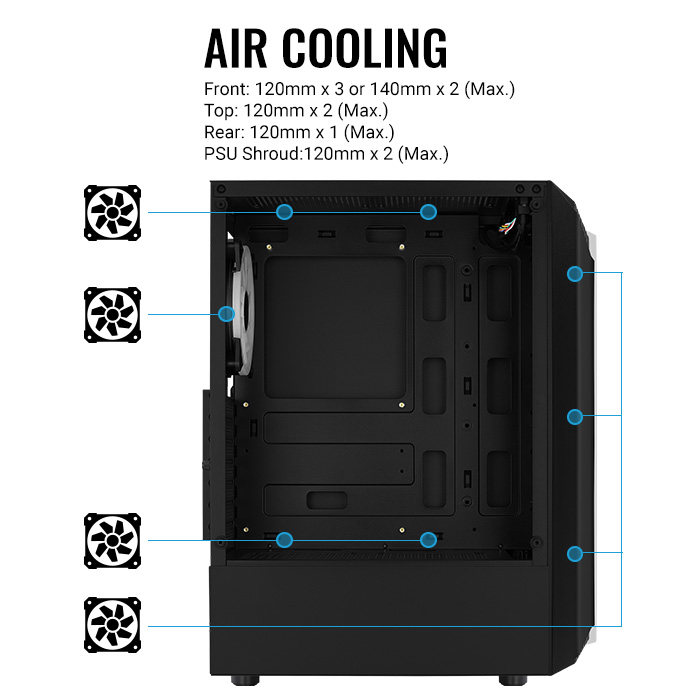 AIR COOLING
Front: 120mm x 3 or 140mm x 2 (Max.)
Top: 120mm x 2 (Max.)
Rear: 120mm x 1 (Max.)
PSU Shroud:120mm x 2 (Max.)