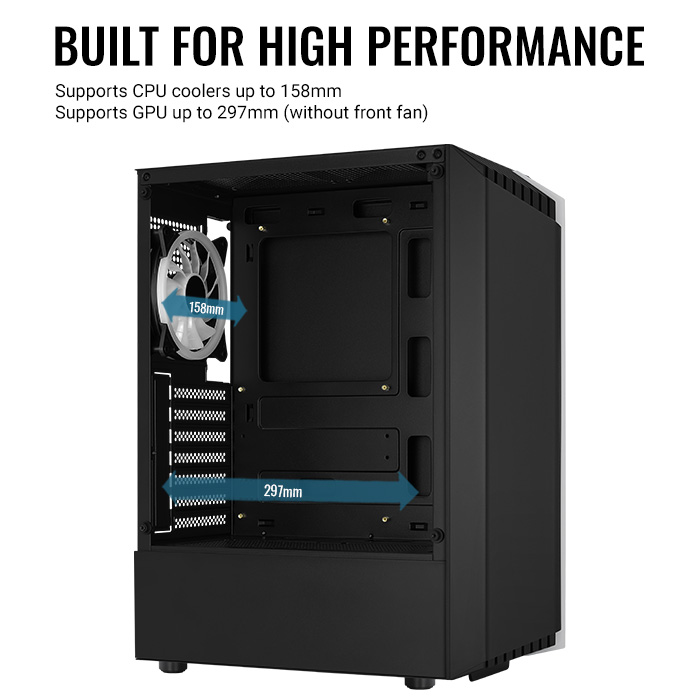 BUILT FOR HIGH PERFORMANCE

Supports CPU coolers up to 158mm
Supports GPU up to 297mm (without front fan)

158mm

297mm