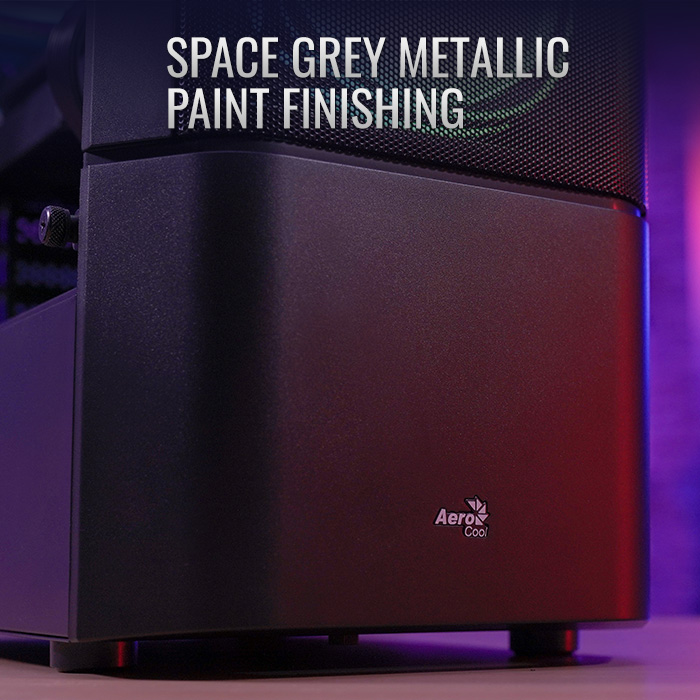 SPACE GREY METALLIC PAINT FINISHING

Aero Cool