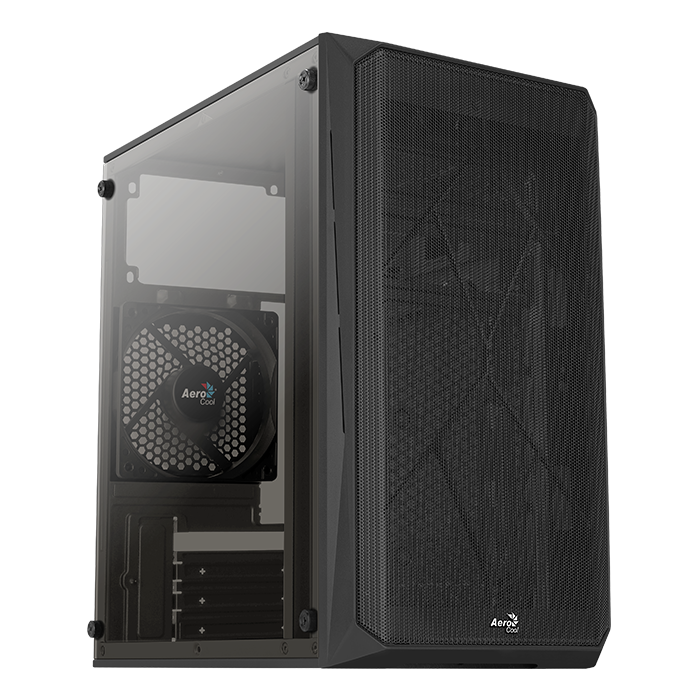 Aero Cool

Aero Cool