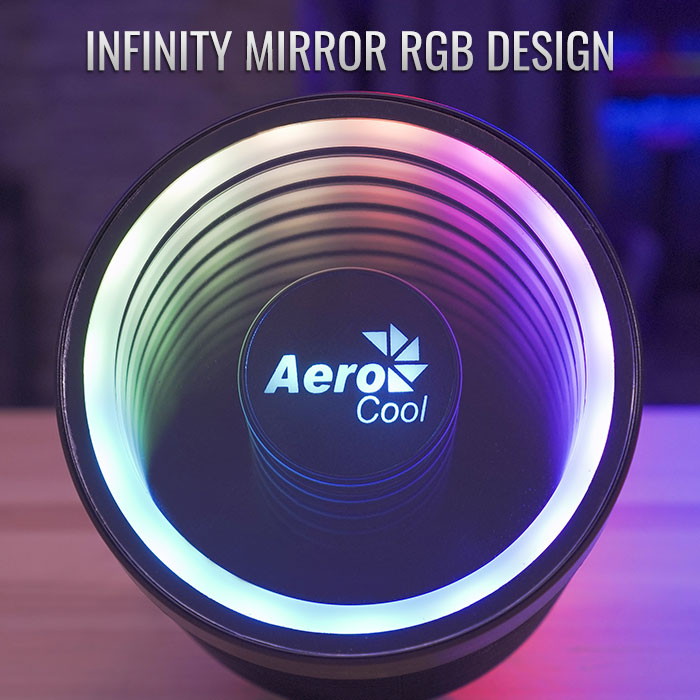 INFINITY MIRROR RGB DESIGN

Aero
Cool