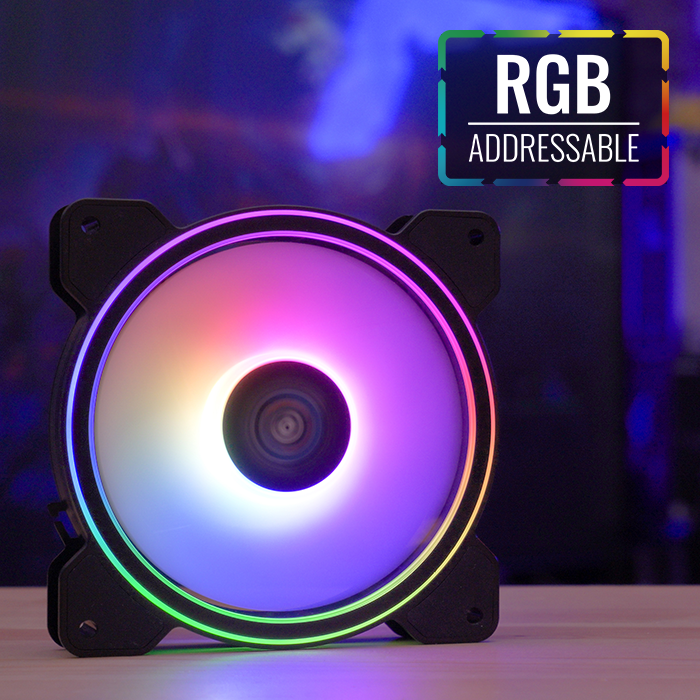 RGB
ADDRESSABLE