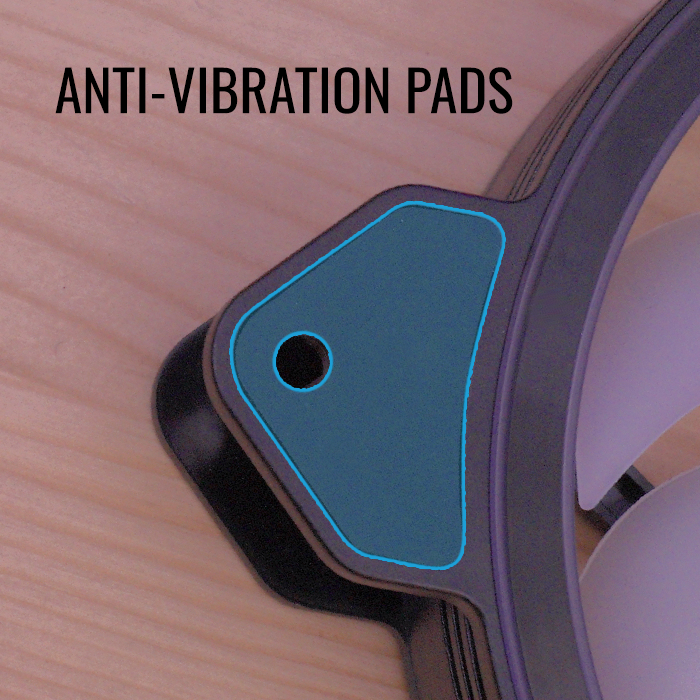 ANTI-VIBRATION PADS