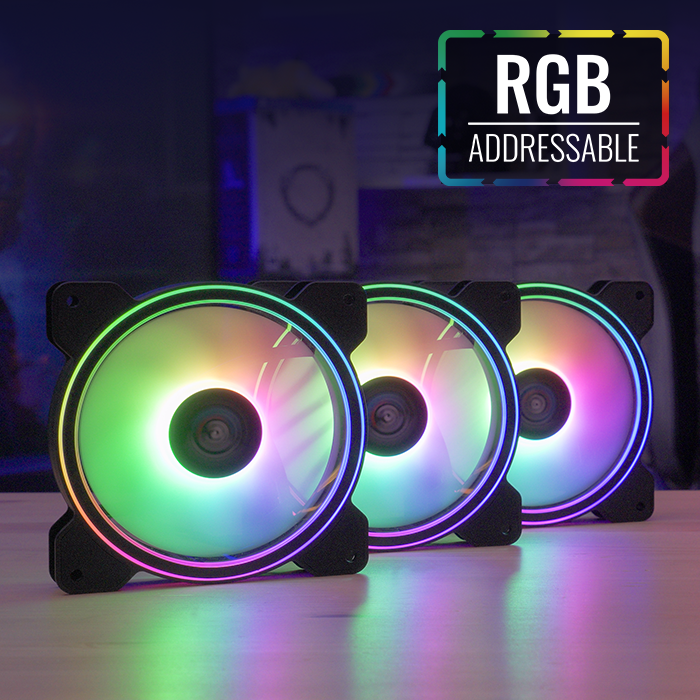 RGB
ADDRESSABLE