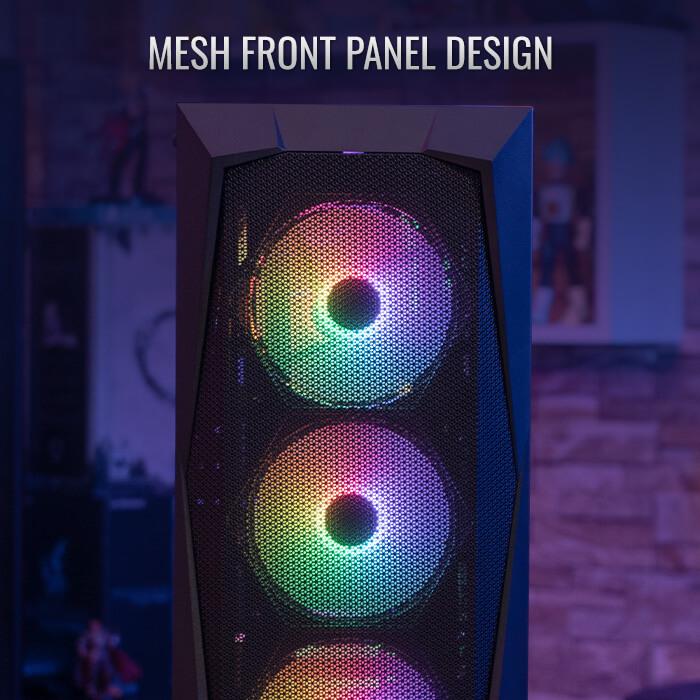 MESH FRONT PANEL DESIGN