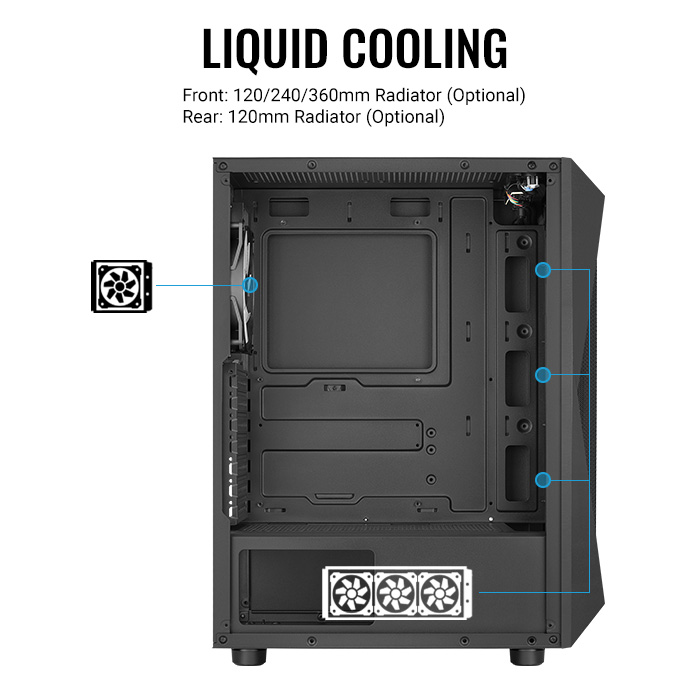 LIQUID COOLING

Front: 120/240/360mm Radiator (Optional)
Rear: 120mm Radiator (Optional)