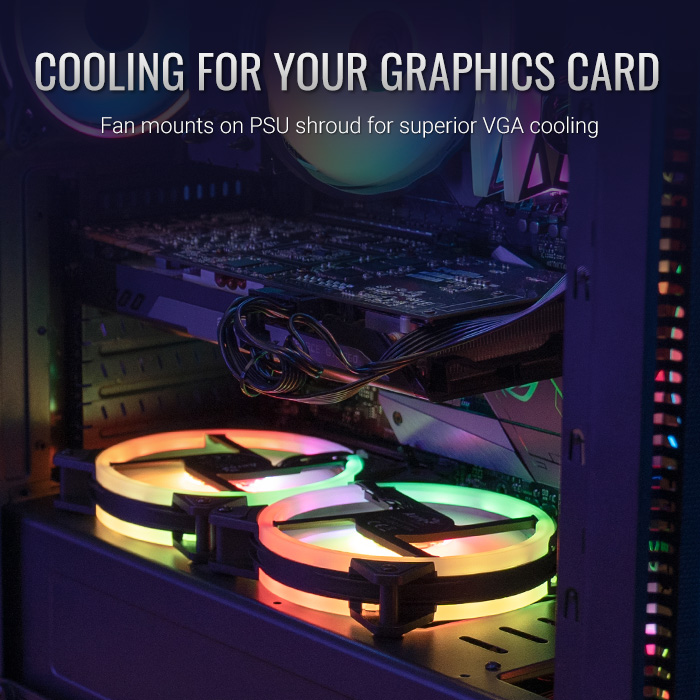 COOLING FOR YOUR GRAPHICS CARD

Fan mounts on PSU shroud for superior VGA cooling