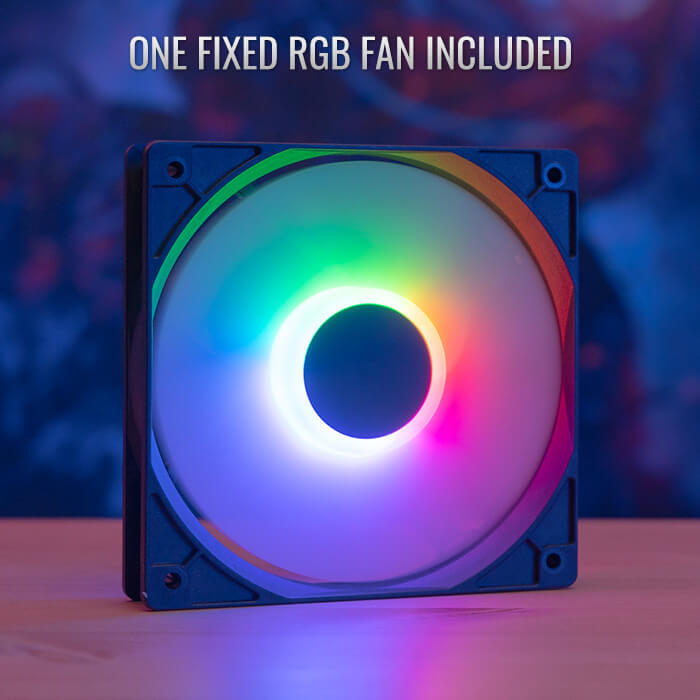 ONE FIXED RGB FAN INCLUDED