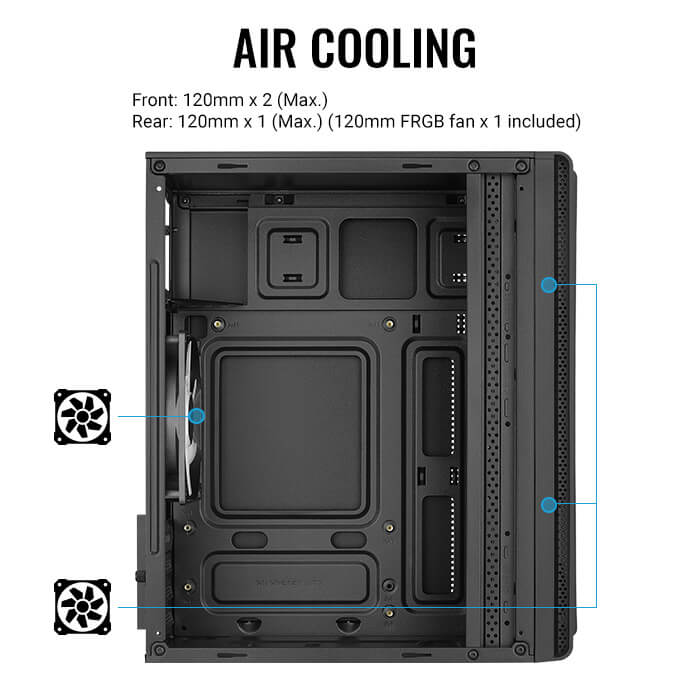 AIR COOLING

Front: 120mm x 2 (Max.)
Rear: 120mm x 1 (Max.) (120mm FRGB fan x 1 included)