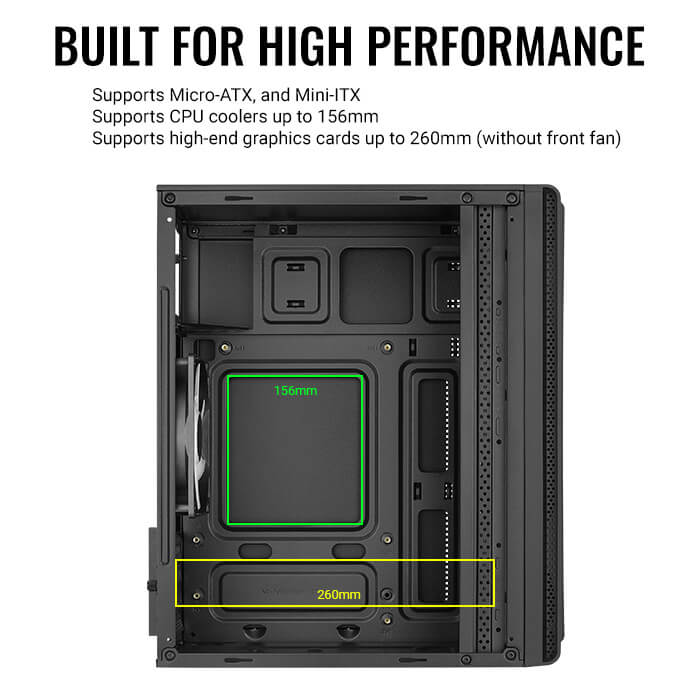 BUILT FOR HIGH PERFORMANCE

Supports Micro-ATX, and Mini-ITX
Supports CPU coolers up to 156mm
Supports high-end graphics cards up to 260mm (without front fan)

156mm

260mm