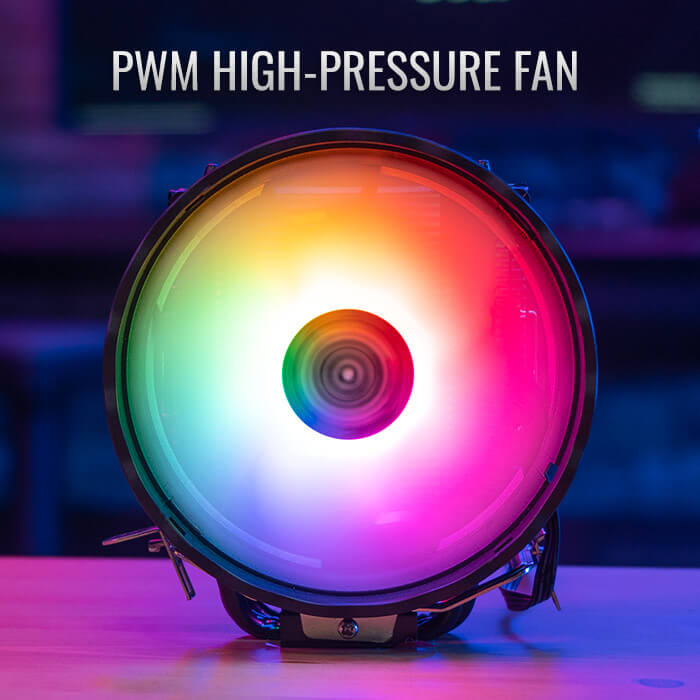 PWM HIGH-PRESSURE FAN