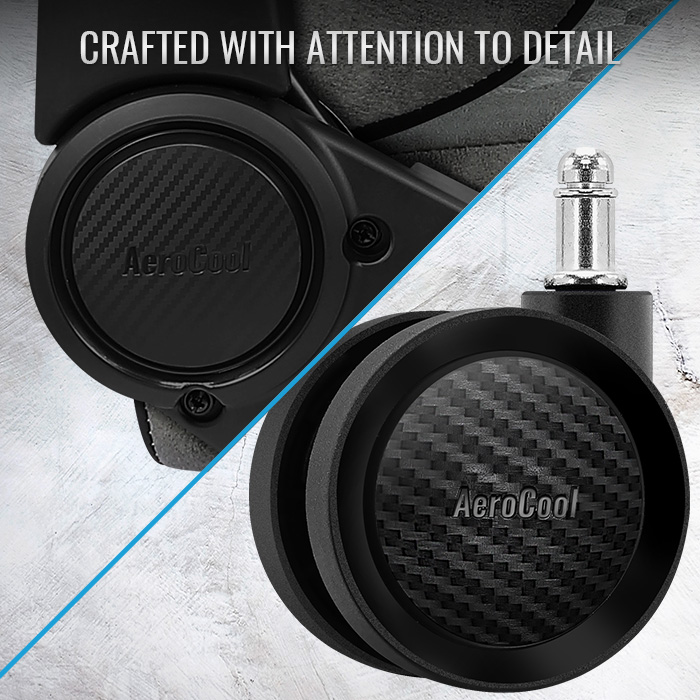 CRAFTED WITH ATTENTION TO DETAIL

AeroCool

AeroCool