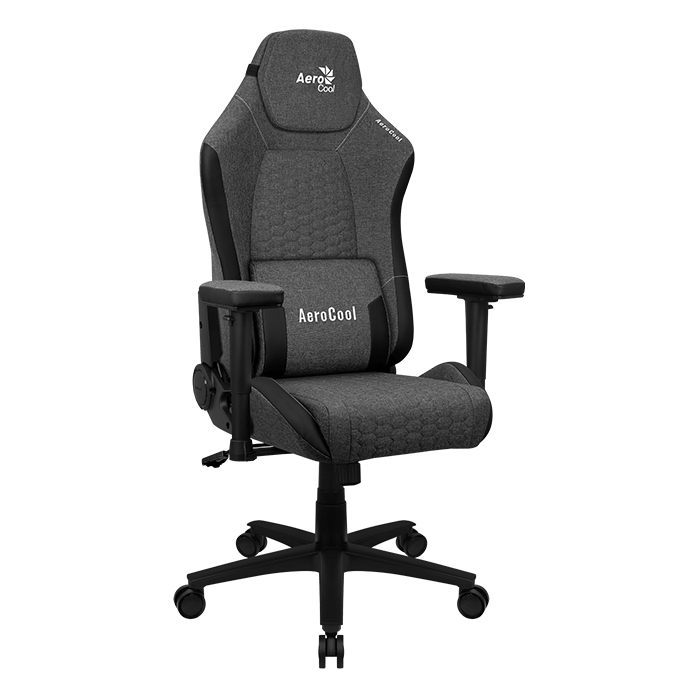 Aero Cool

AeroCool

AeroCool